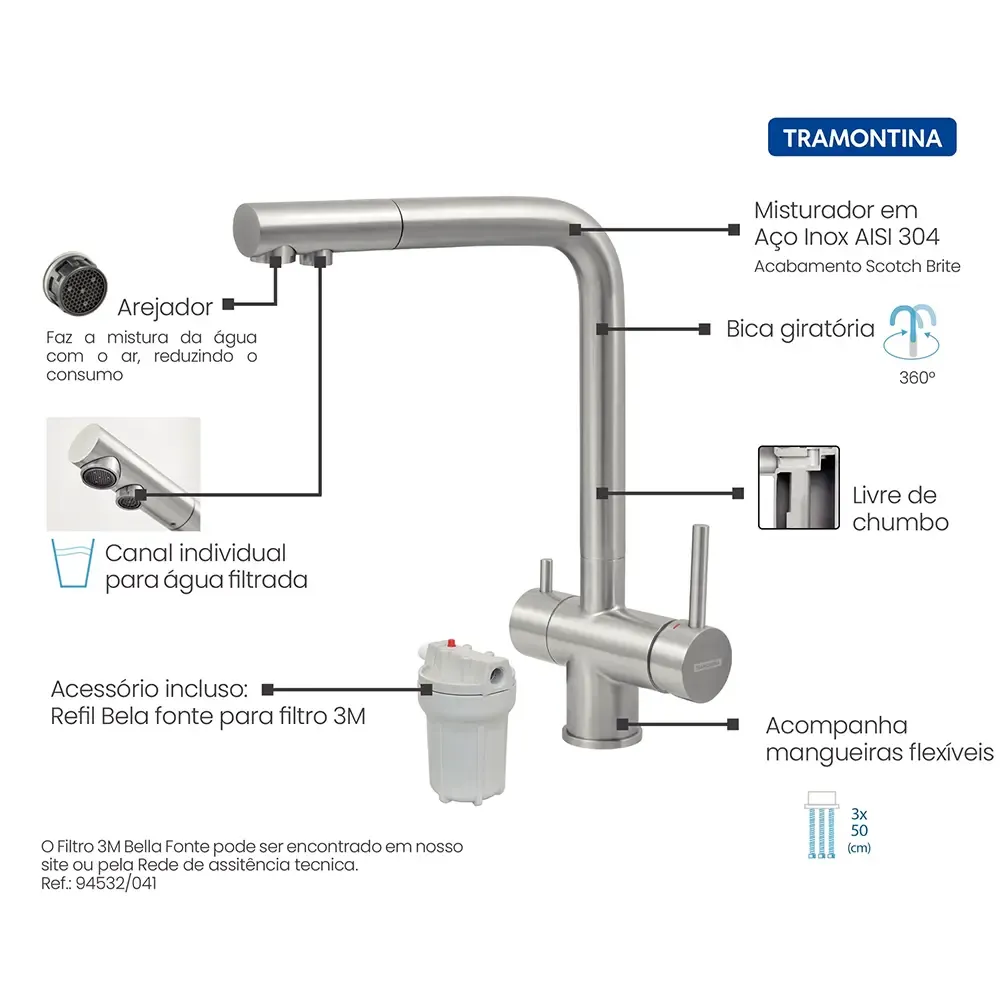 TRAMONTINA

Misturador em Aço Inox AISI 304
Acabamento Scotch Brite

Arejador
Faz a mistura da água com o ar, reduzindo o consumo

Bica giratória
360º

Livre de chumbo

Canal individual para água filtrada

Acessório incluso:
Refil Bela fonte para filtro 3M

Acompanha mangueiras flexíveis

3x
50
(cm)

O Filtro 3M Bella Fonte pode ser encontrado em nosso site ou pela Rede de assitência tecnica.
Ref.: 94532/041