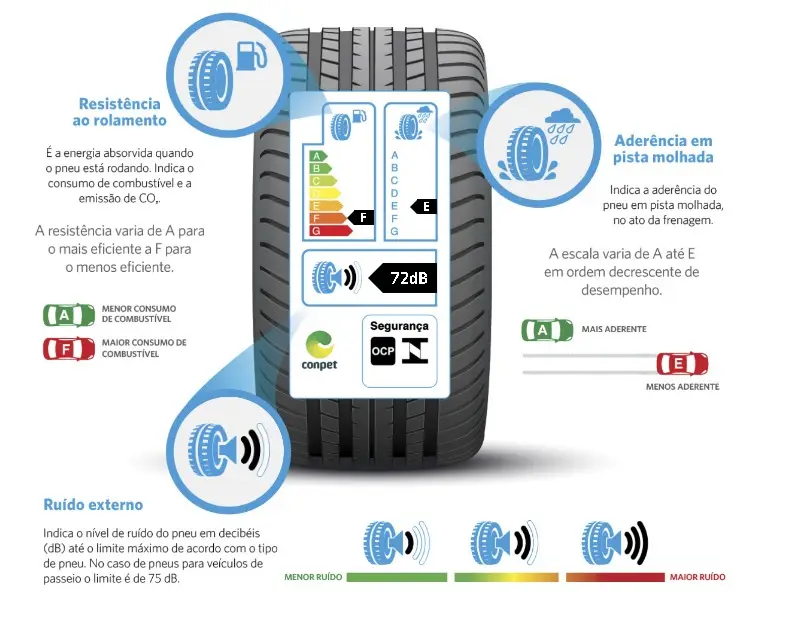 Resistência ao rolamento

É a energia absorvida quando o pneu está rodando. Indica o consumo de combustível e a emissão de $CO_2$.

A resistência varia de A para o mais eficiente a F para o menos eficiente.

A MENOR CONSUMO DE COMBUSTÍVEL

F MAIOR CONSUMO DE COMBUSTÍVEL

A
B
C
D
E
F
G
F

A
B
C
D
E
F
G
E

72dB

conpet

Segurança
OCP

Aderência em pista molhada

Indica a aderência do pneu em pista molhada, no ato da frenagem.

A escala varia de A até E em ordem decrescente de desempenho.

A MAIS ADERENTE

E MENOS ADERENTE

Ruído externo

Indica o nível de ruído do pneu em decibéis (dB) até o limite máximo de acordo com o tipo de pneu. No caso de pneus para veículos de passeio o limite é de 75 dB.

MENOR RUÍDO

MAIOR RUÍDO