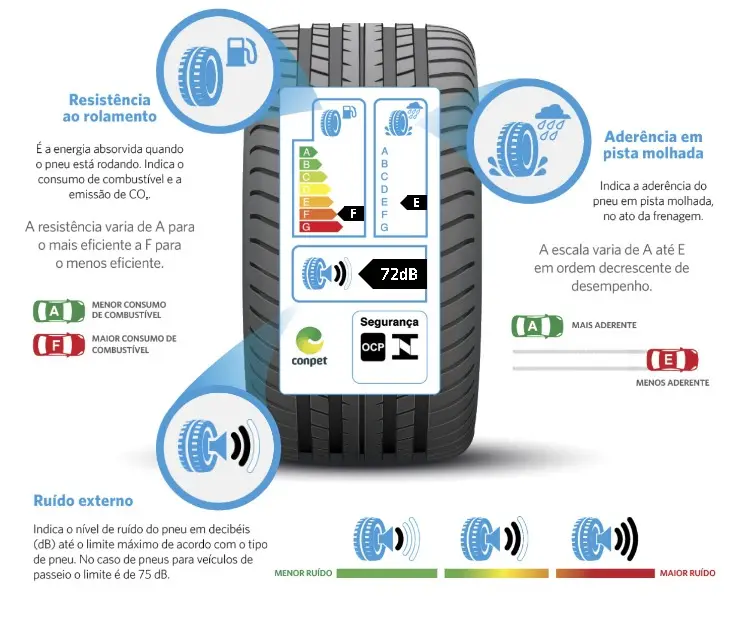 Resistência ao rolamento

É a energia absorvida quando o pneu está rodando. Indica o consumo de combustível e a emissão de $CO_2$.

A resistência varia de A para o mais eficiente a F para o menos eficiente.

A MENOR CONSUMO DE COMBUSTÍVEL

F MAIOR CONSUMO DE COMBUSTÍVEL

A
B
C
D
E
F
G
F

A
B
C
D
E
F
G
E

72dB

conpet

Segurança
OCP

Aderência em pista molhada

Indica a aderência do pneu em pista molhada, no ato da frenagem.

A escala varia de A até E em ordem decrescente de desempenho.

A MAIS ADERENTE

E MENOS ADERENTE

Ruído externo

Indica o nível de ruído do pneu em decibéis (dB) até o limite máximo de acordo com o tipo de pneu. No caso de pneus para veículos de passeio o limite é de 75 dB.

MENOR RUÍDO

MAIOR RUÍDO